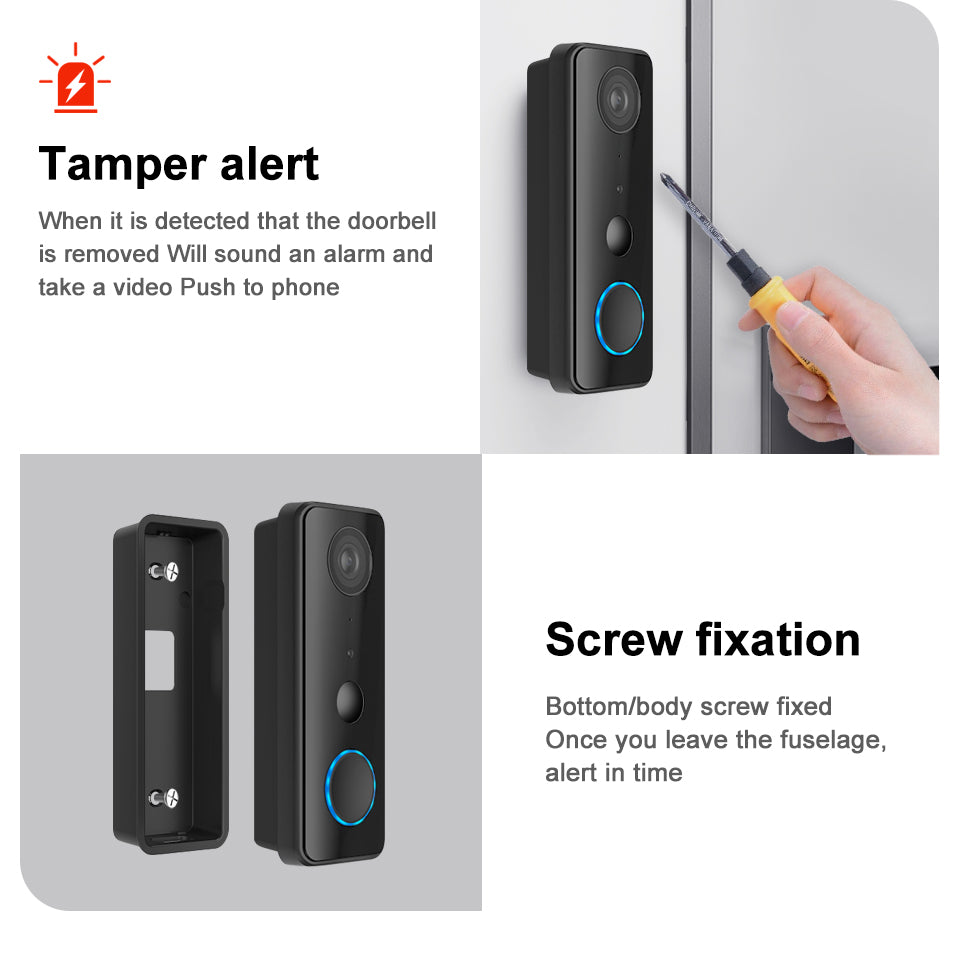 Tamper alert

When it is detected that the doorbell is removed Will sound an alarm and take a video Push to phone

Screw fixation

Bottom/body screw fixed
Once you leave the fuselage, alert in time